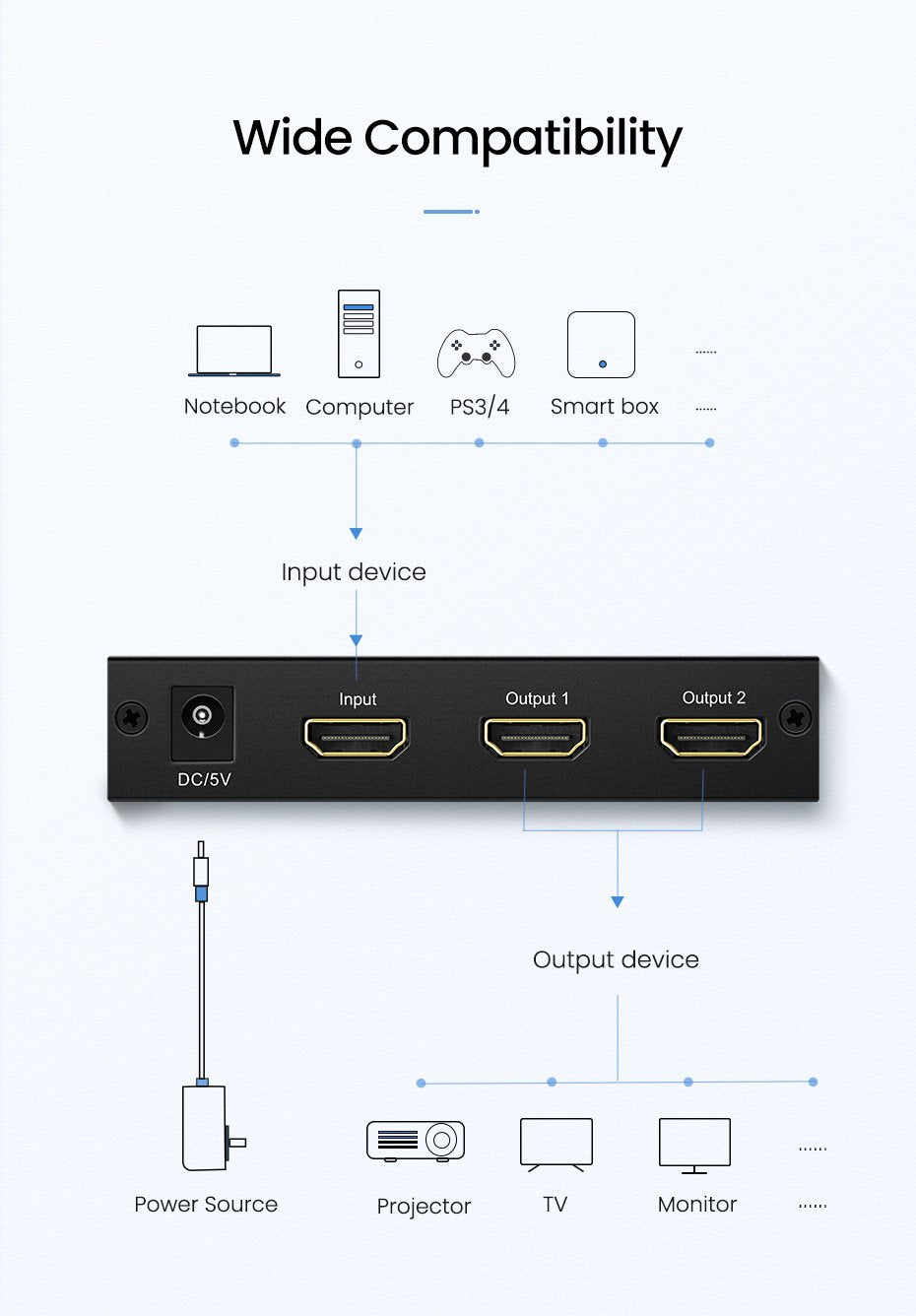 Wide Compatibility

......

Notebook Computer PS3/4 Smart box ......

Input device

Input Output 1 Output 2

DC/5V

Output device

......

Power Source Projector TV Monitor ......